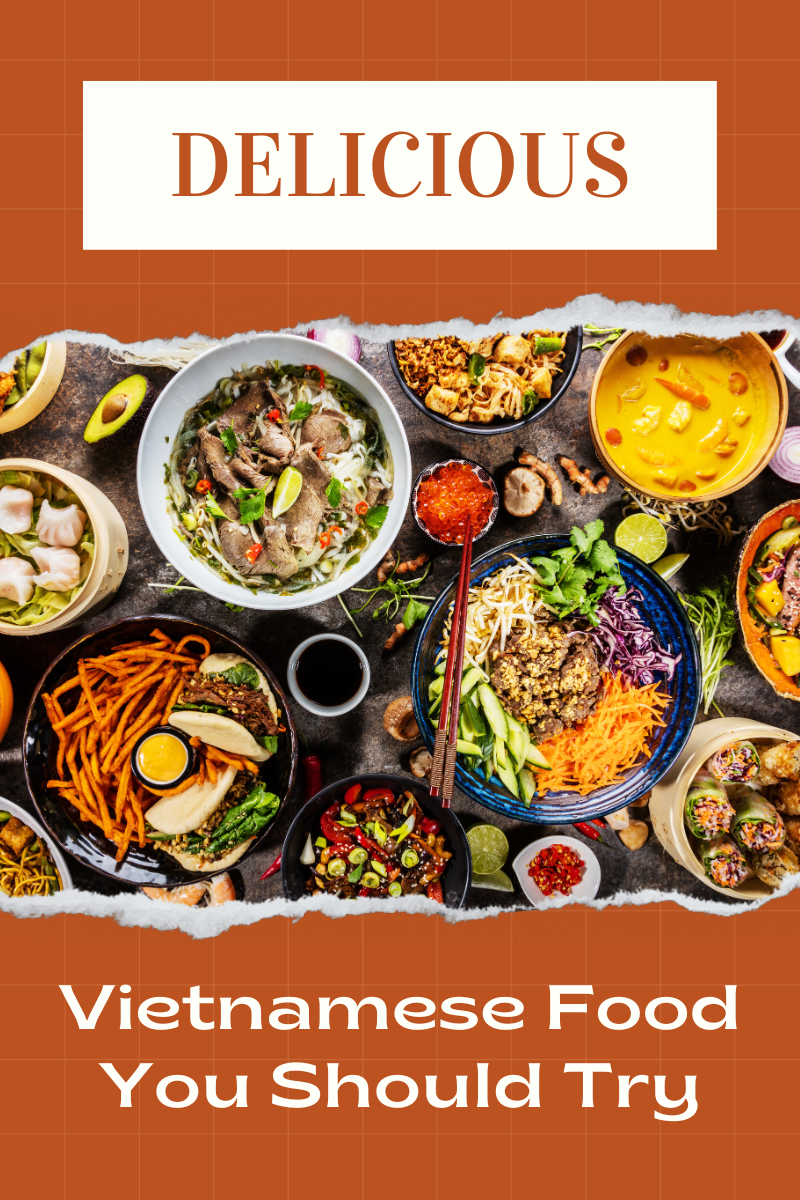 DELICIOUS

Vietnamese Food You Should Try